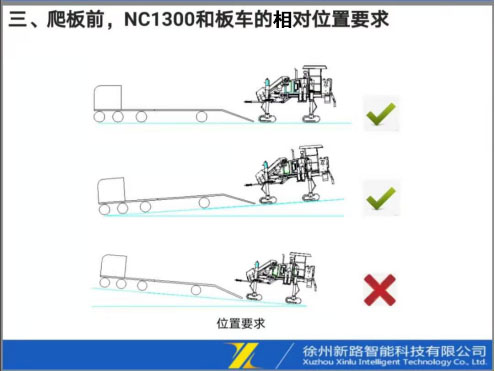 三、爬板前，NC1300和板车的相对位置要求

位置要求

徐州新路智能科技有限公司
Xuzhou Xinlu Intelligent Technology Co., Ltd.